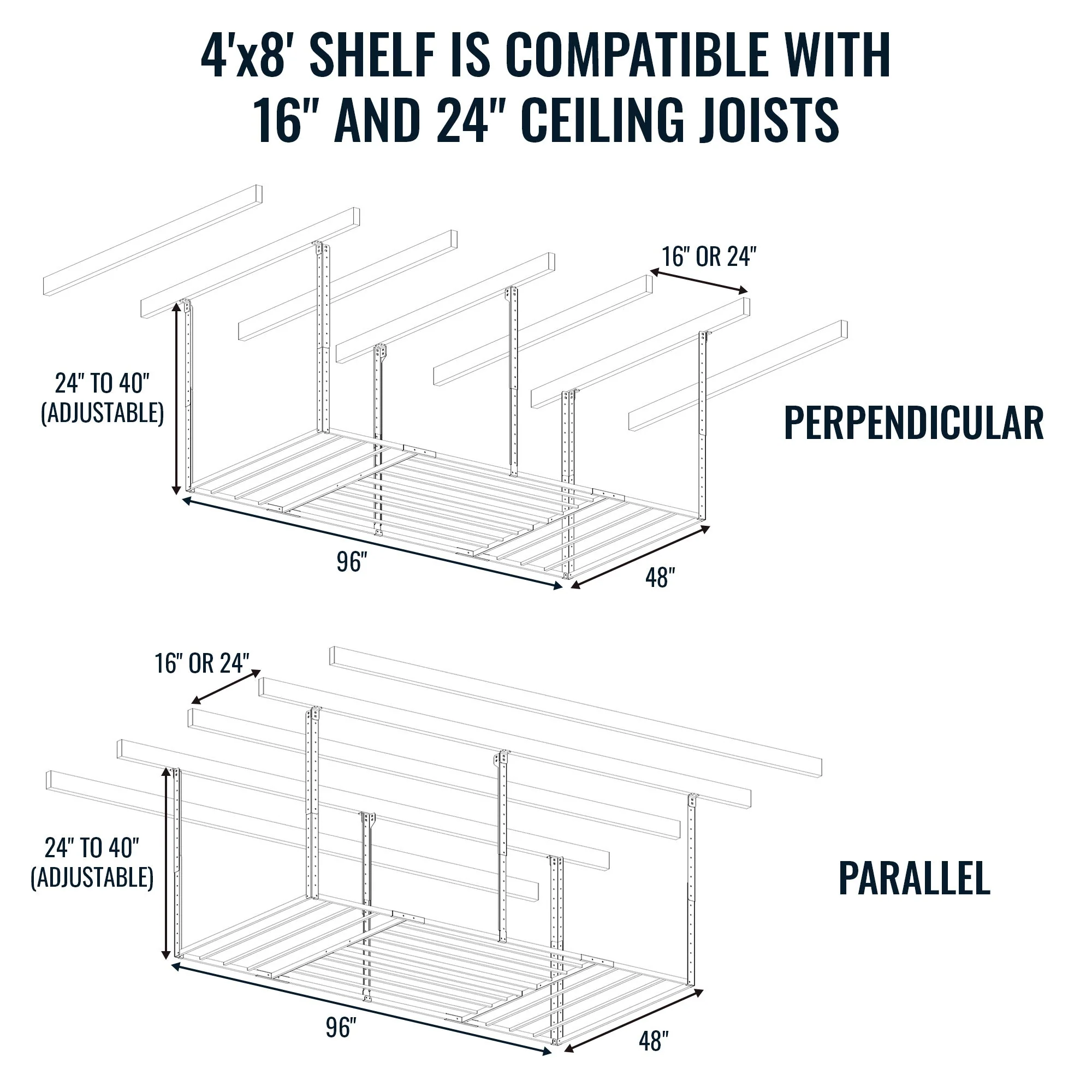 4'x8' SHELF IS COMPATIBLE WITH 16" AND 24" CEILING JOISTS

16" OR 24"

24" TO 40" (ADJUSTABLE)

PERPENDICULAR

96"

48"

16" OR 24"

24" TO 40" (ADJUSTABLE)

PARALLEL

96"

48"