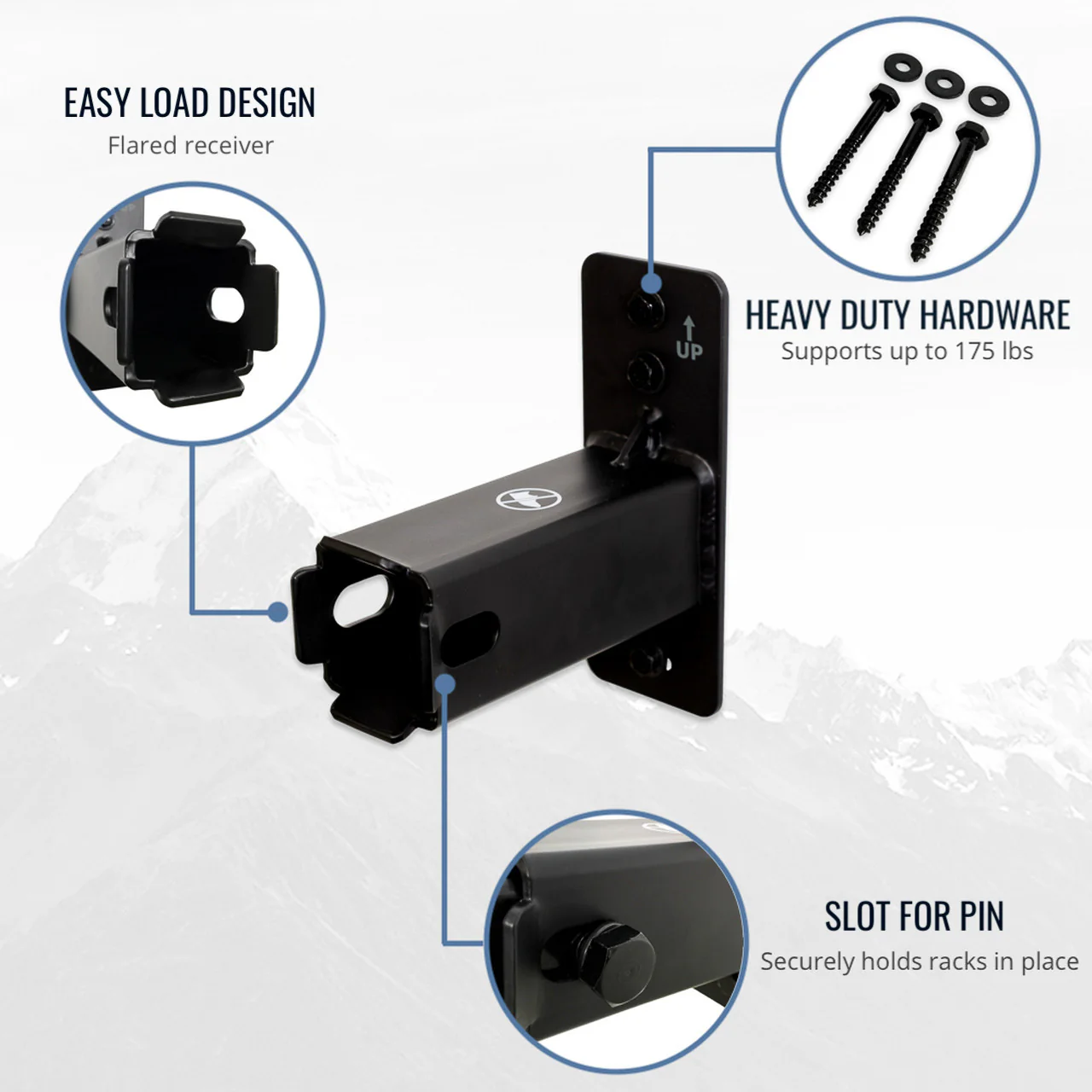 EASY LOAD DESIGN
Flared receiver

UP

HEAVY DUTY HARDWARE
Supports up to 175 lbs

SLOT FOR PIN
Securely holds racks in place